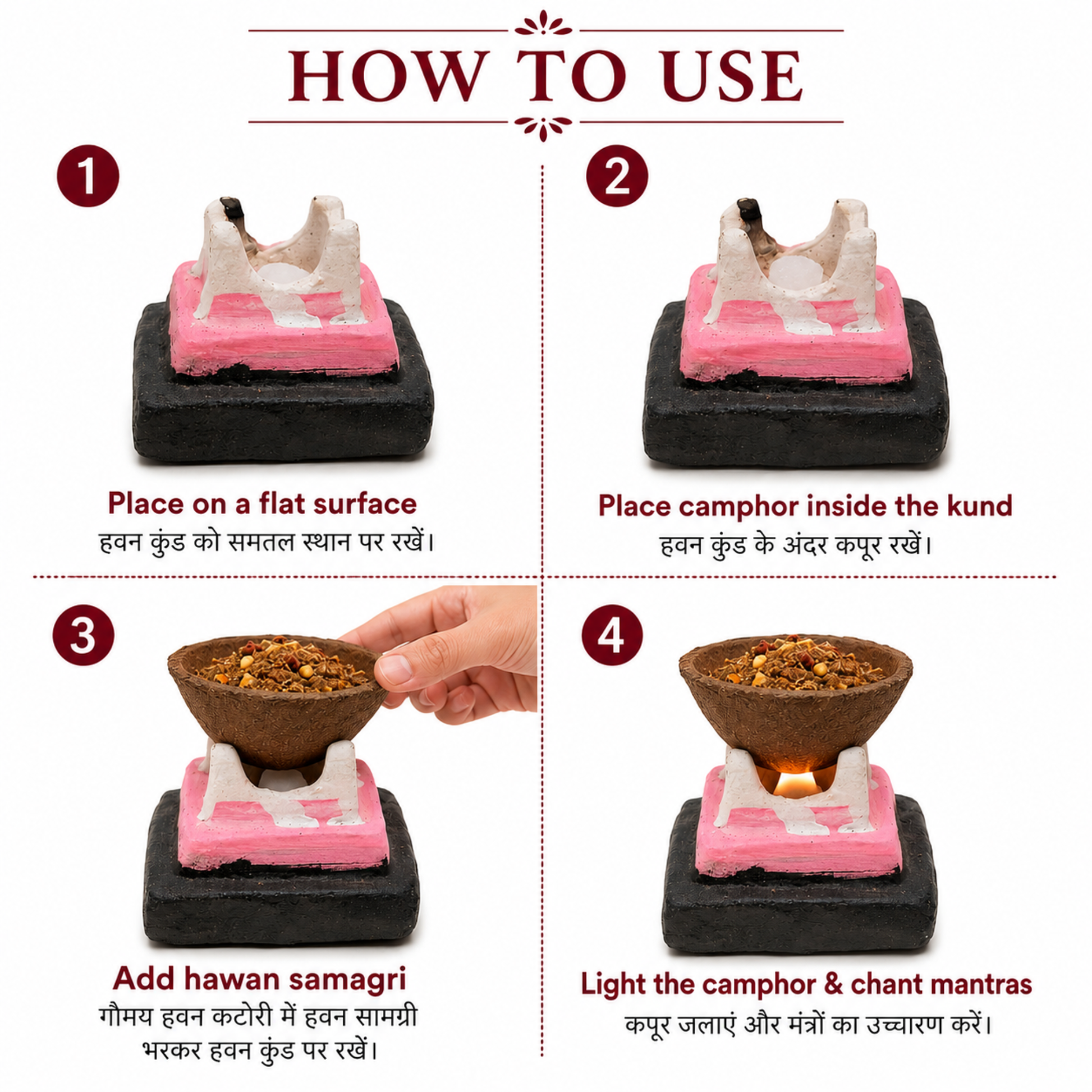 HOW TO USE

1

Place on a flat surface
हवन कुंड को समतल स्थान पर रखें।

2

Place camphor inside the kund
हवन कुंड के अंदर कपूर रखें।

3

Add hawan samagri
गौमय हवन कटोरी में हवन सामग्री भरकर हवन कुंड पर रखें।

4

Light the camphor & chant mantras
कपूर जलाएं और मंत्रों का उच्चारण करें।